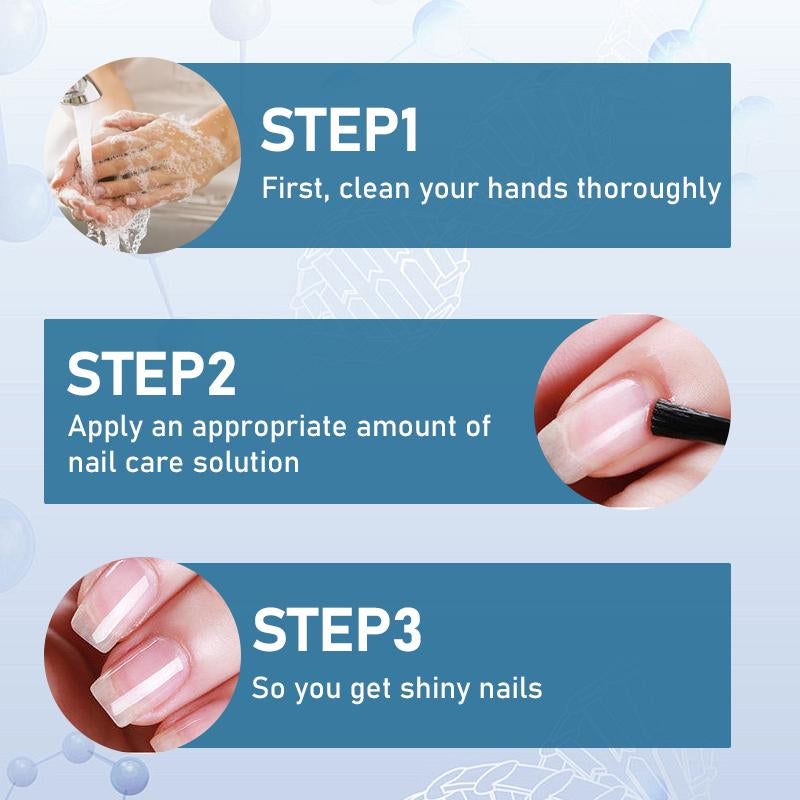 STEP1
First, clean your hands thoroughly

STEP2
Apply an appropriate amount of nail care solution

STEP3
So you get shiny nails